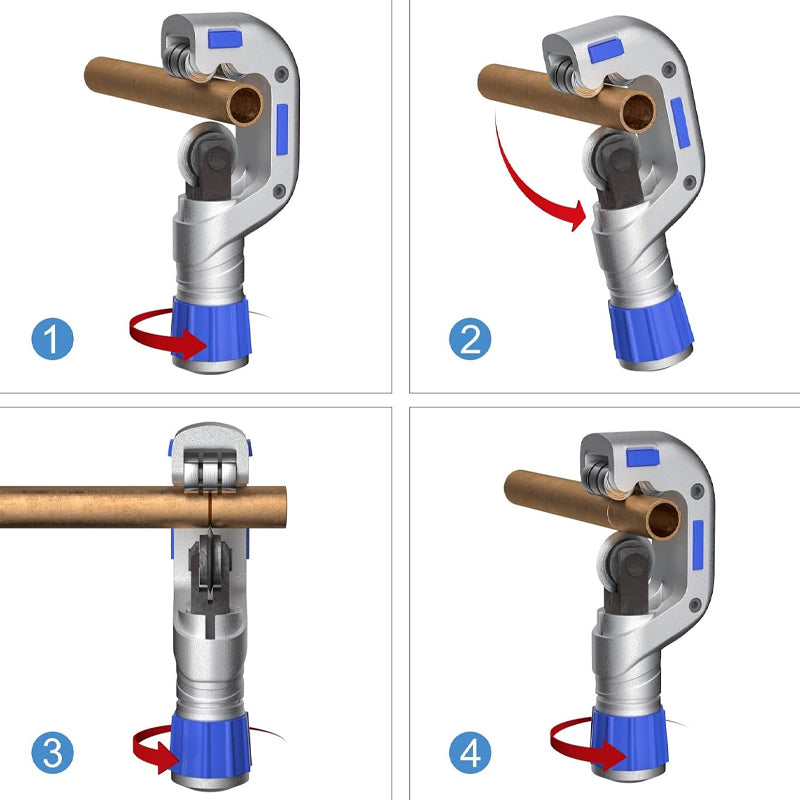 1

2

3

4