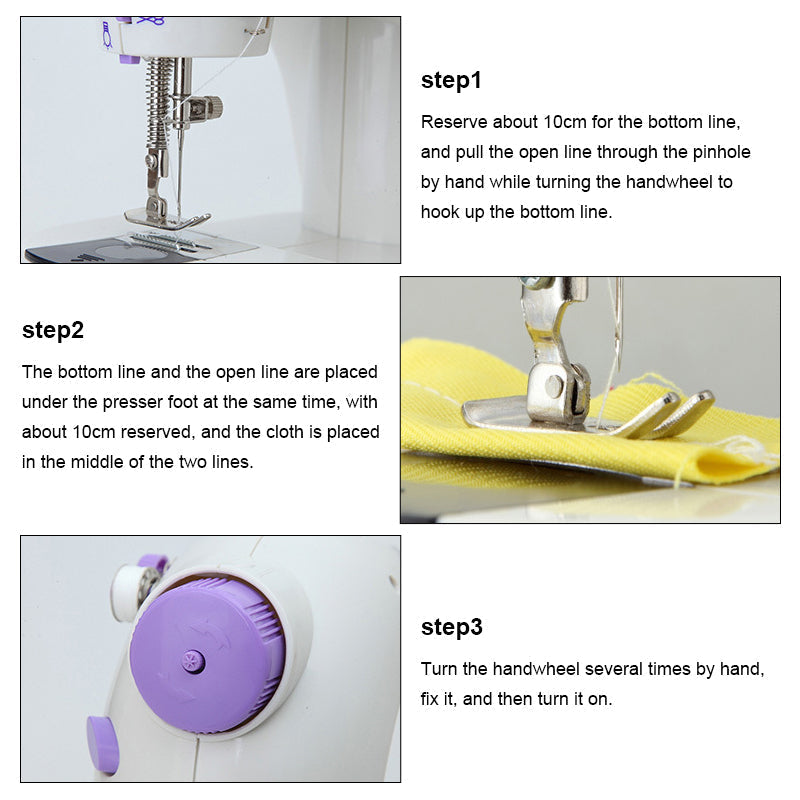 step1

Reserve about 10cm for the bottom line, and pull the open line through the pinhole by hand while turning the handwheel to hook up the bottom line.

step2

The bottom line and the open line are placed under the presser foot at the same time, with about 10cm reserved, and the cloth is placed in the middle of the two lines.

step3

Turn the handwheel several times by hand, fix it, and then turn it on.