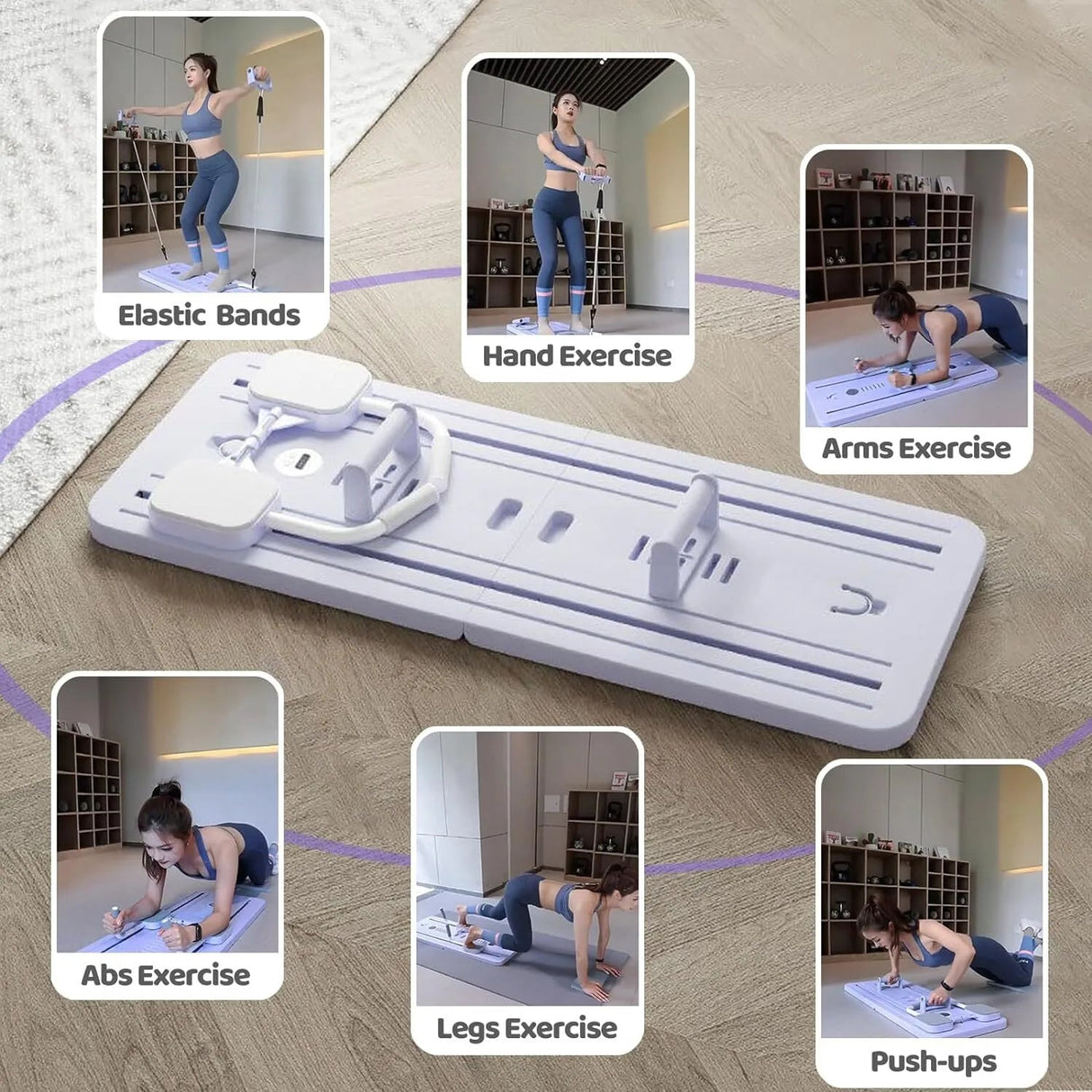 Elastic Bands

Hand Exercise

Arms Exercise

Abs Exercise

Legs Exercise

Push-ups