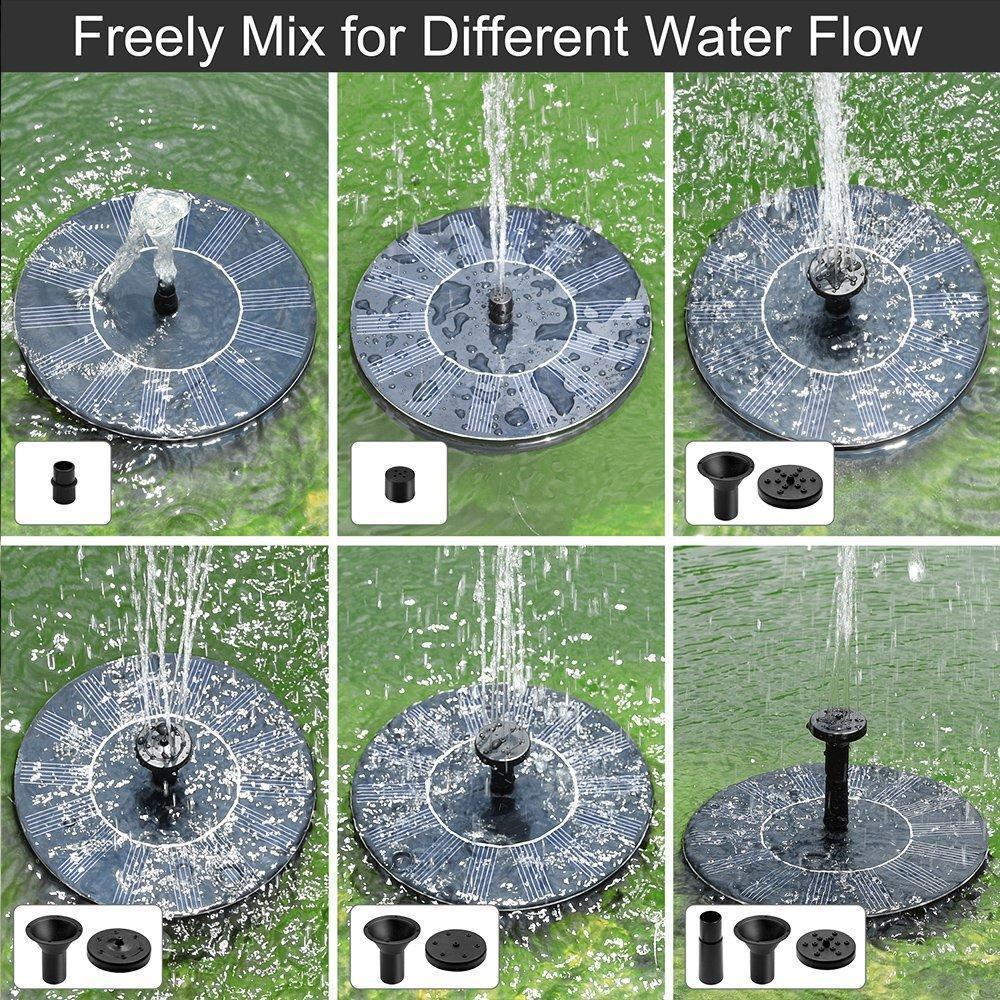 Freely Mix for Different Water Flow