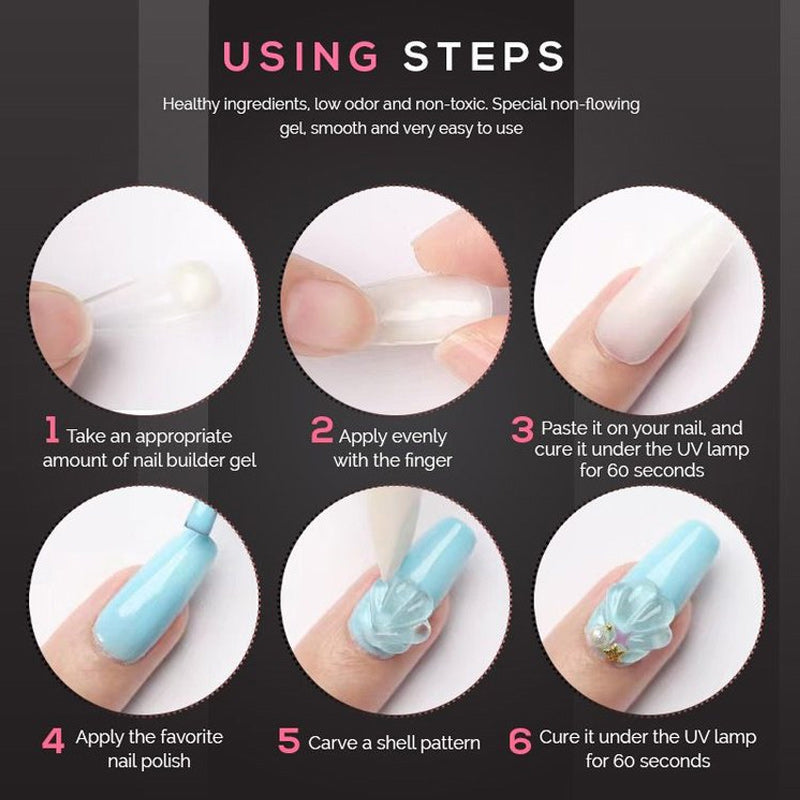 USING STEPS

Healthy ingredients, low odor and non-toxic. Special non-flowing gel, smooth and very easy to use

1 Take an appropriate amount of nail builder gel

2 Apply evenly with the finger

3 Paste it on your nail, and cure it under the UV lamp for 60 seconds

4 Apply the favorite nail polish

5 Carve a shell pattern

6 Cure it under the UV lamp for 60 seconds