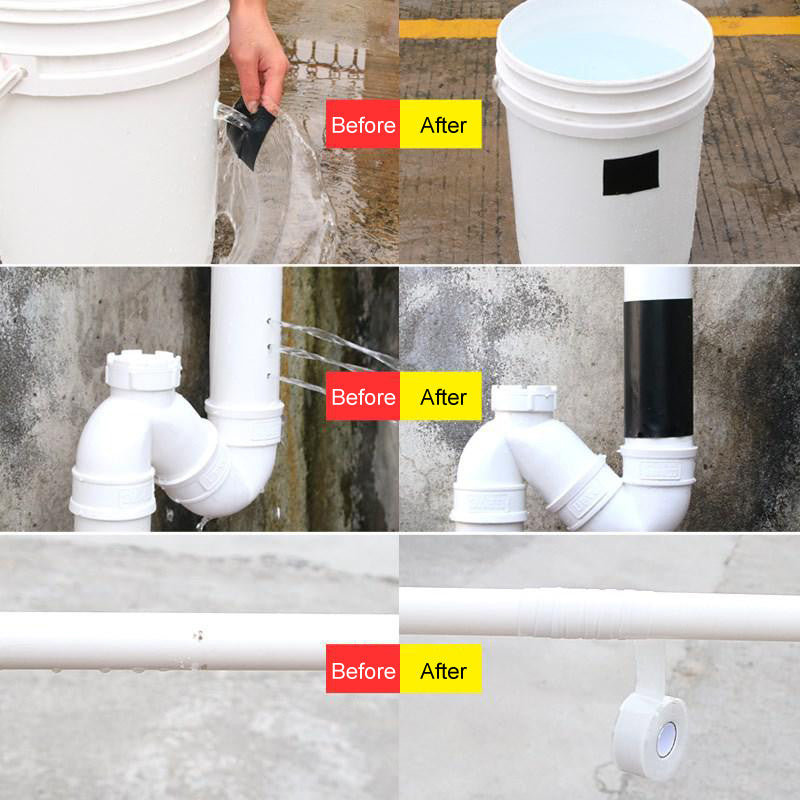 Before After

Before After

Before After