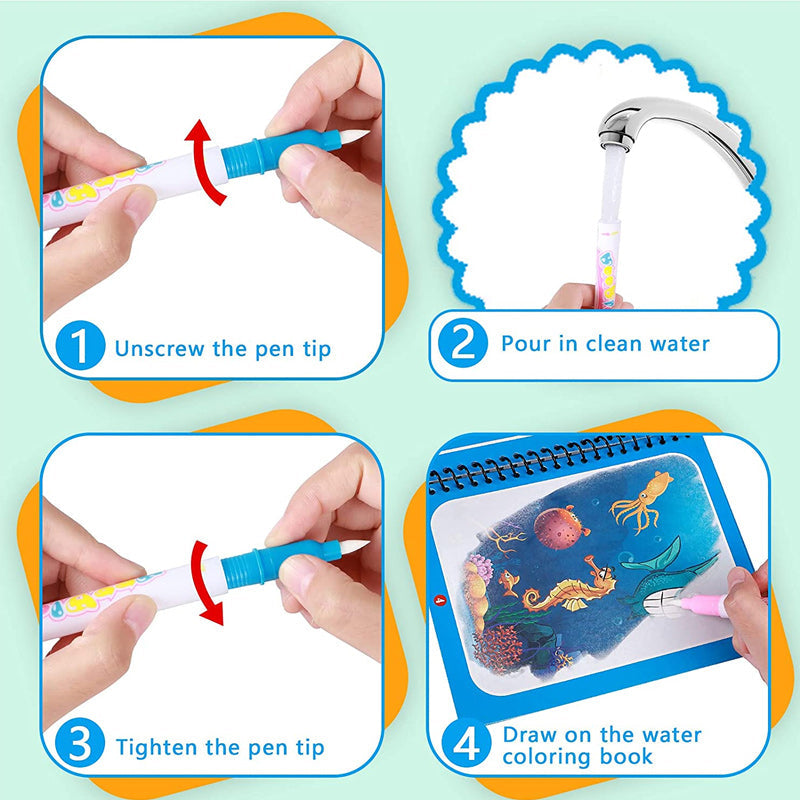 1 Unscrew the pen tip

2 Pour in clean water

3 Tighten the pen tip

4 Draw on the water coloring book