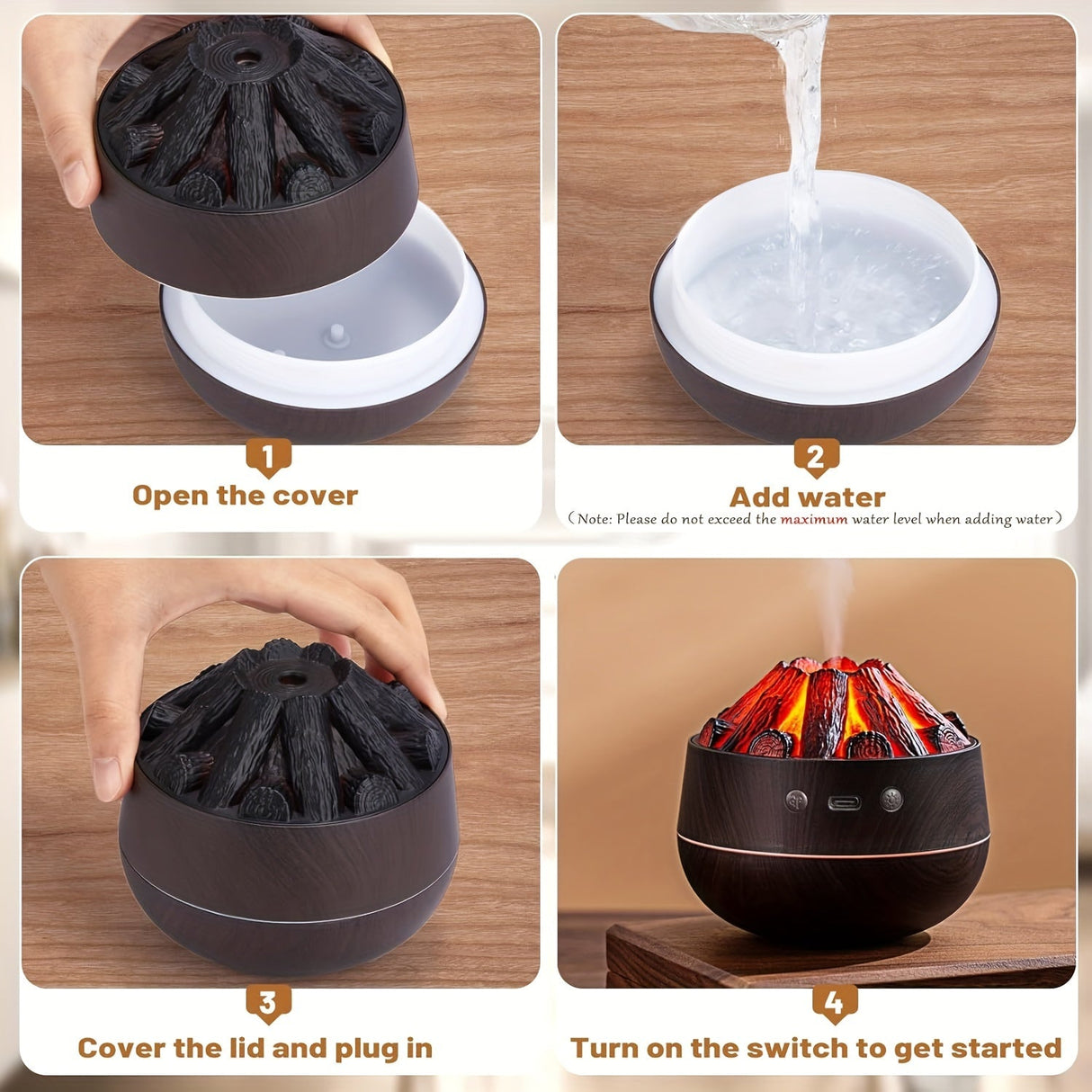 1
Open the cover

2
Add water
（Note: Please do not exceed the maximum water level when adding water）

3
Cover the lid and plug in

4
Turn on the switch to get started