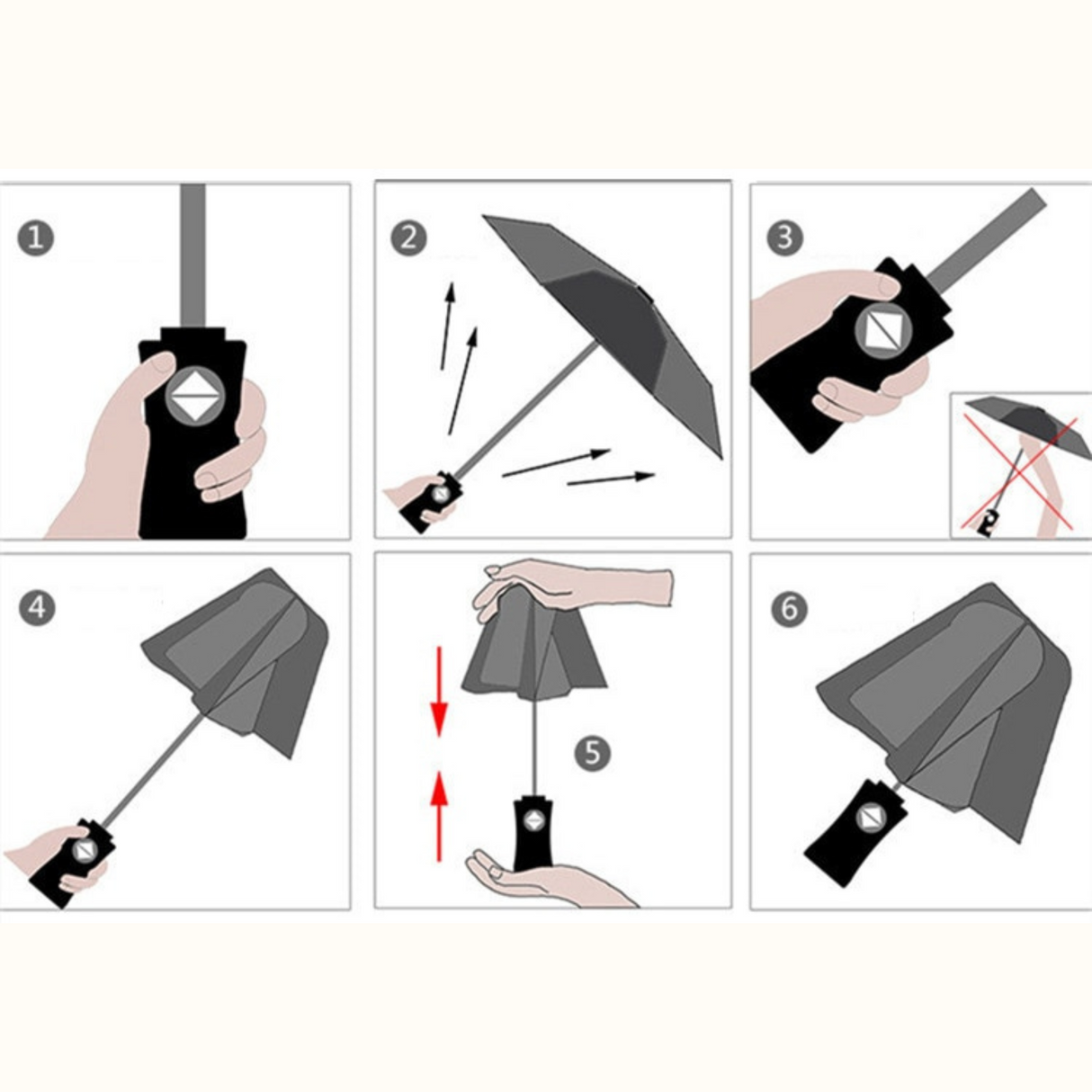 1
2
3
4
5
6