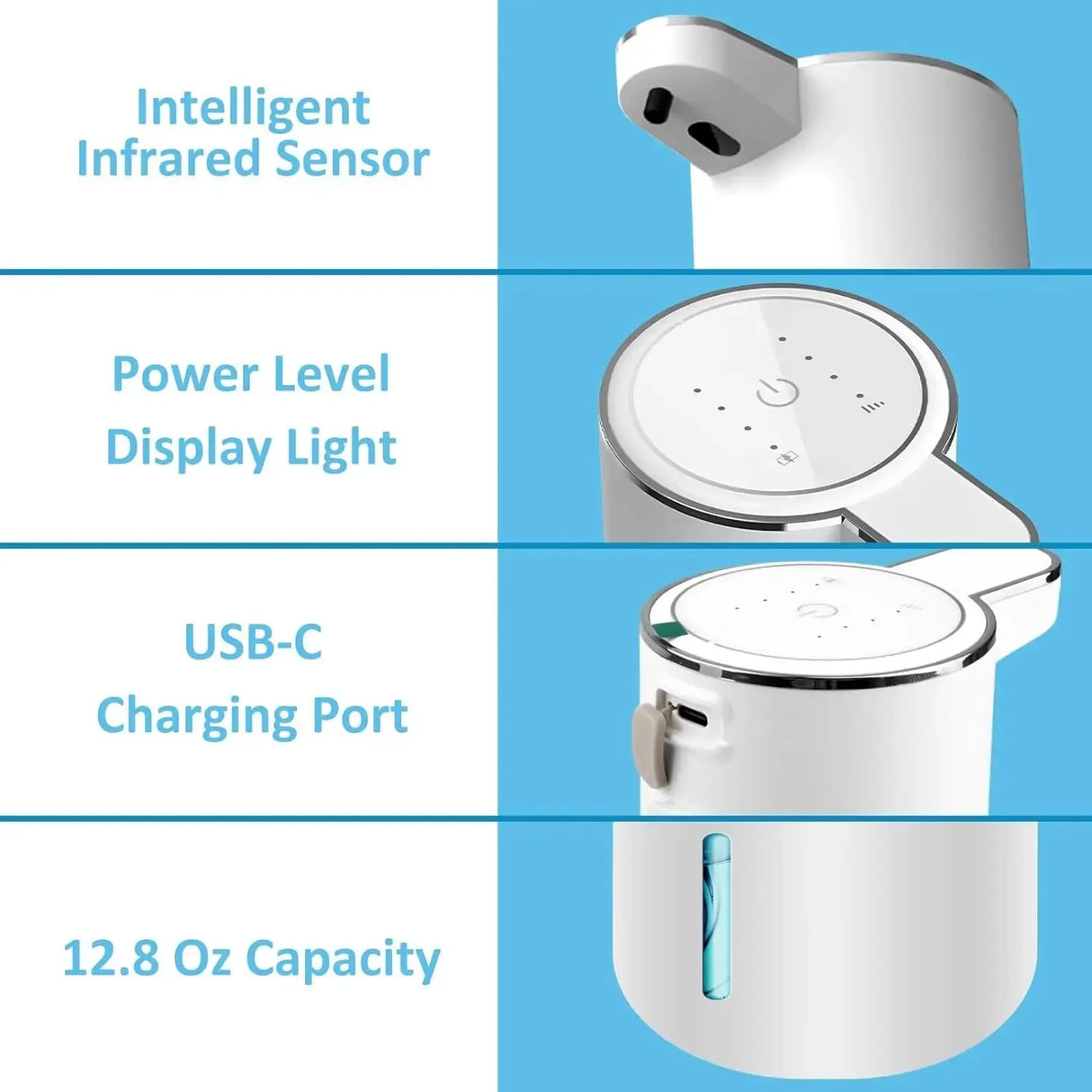 Intelligent Infrared Sensor

Power Level Display Light

USB-C Charging Port

12.8 Oz Capacity