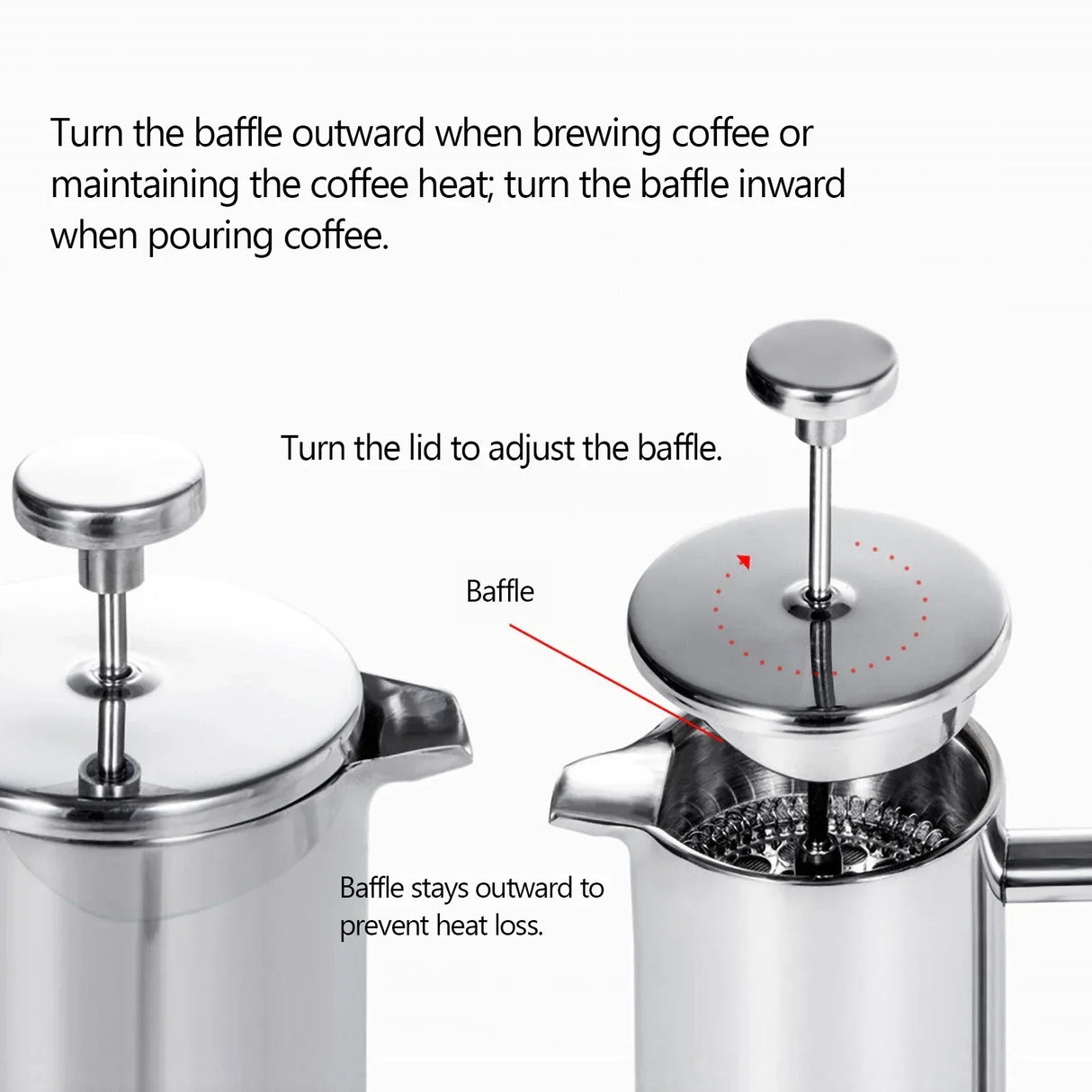 Turn the baffle outward when brewing coffee or maintaining the coffee heat; turn the baffle inward when pouring coffee.

Turn the lid to adjust the baffle.

Baffle

Baffle stays outward to prevent heat loss.