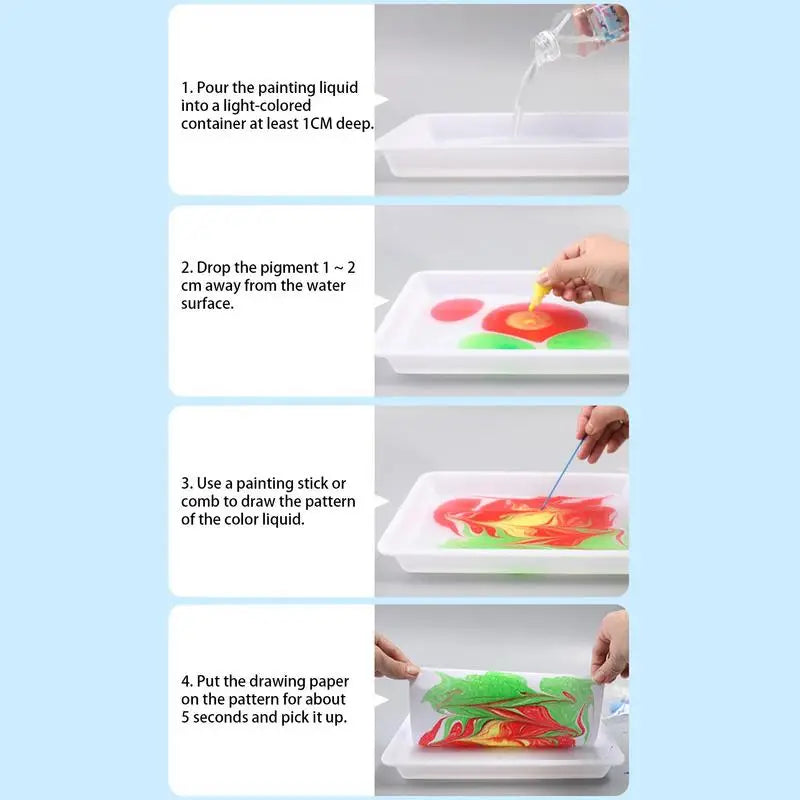 1. Pour the painting liquid into a light-colored container at least 1CM deep.

2. Drop the pigment 1 ~ 2 cm away from the water surface.

3. Use a painting stick or comb to draw the pattern of the color liquid.

4. Put the drawing paper on the pattern for about 5 seconds and pick it up.