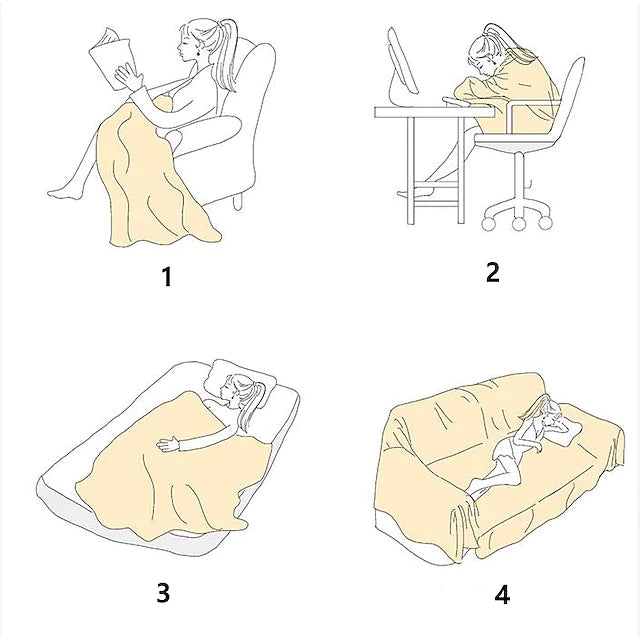 1

2

3

4