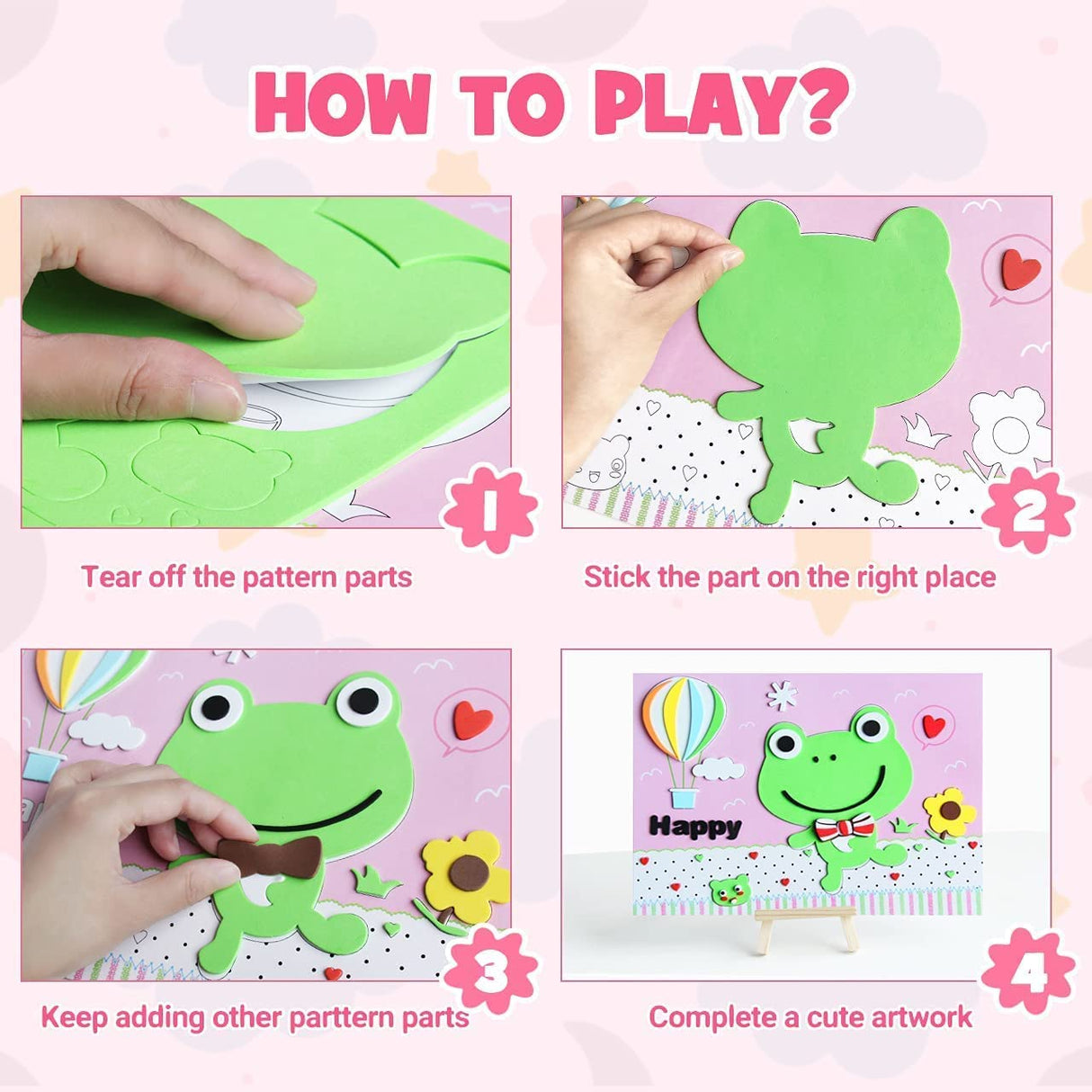 HOW TO PLAY?

1

Tear off the pattern parts

2

Stick the part on the right place

3

Keep adding other parttern parts

Happy

4

Complete a cute artwork