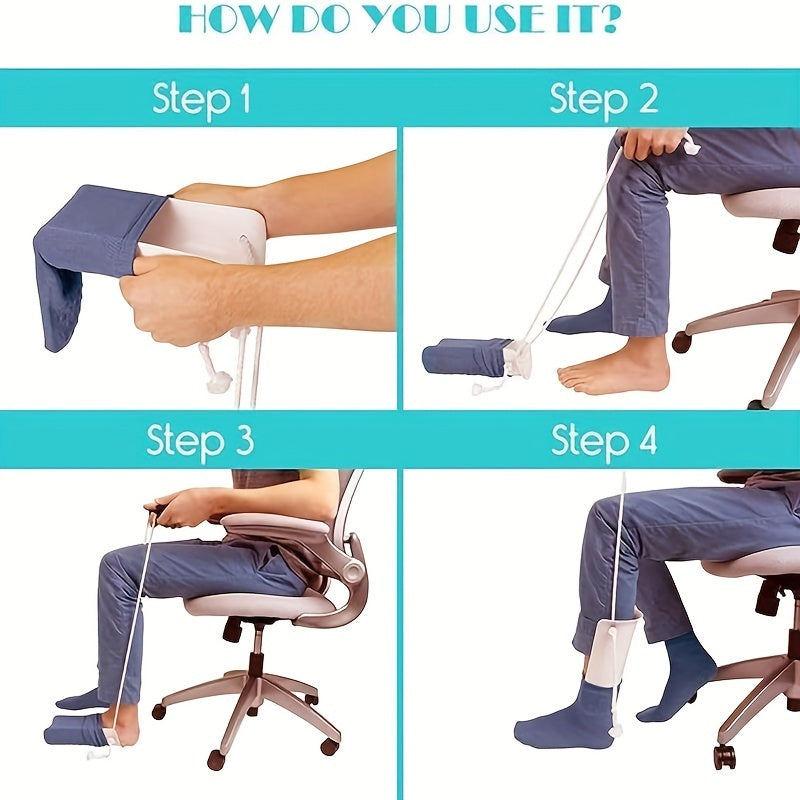 HOW DO YOU USE IT?

Step 1

Step 2

Step 3

Step 4