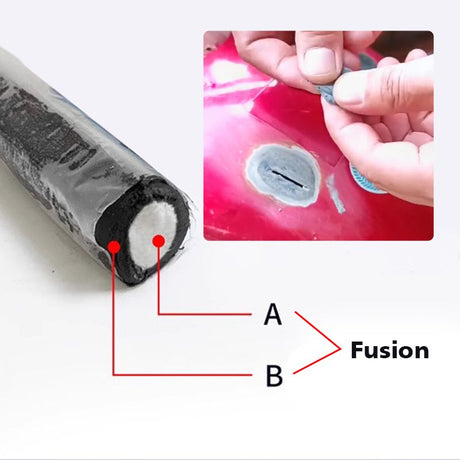 A
B
Fusion